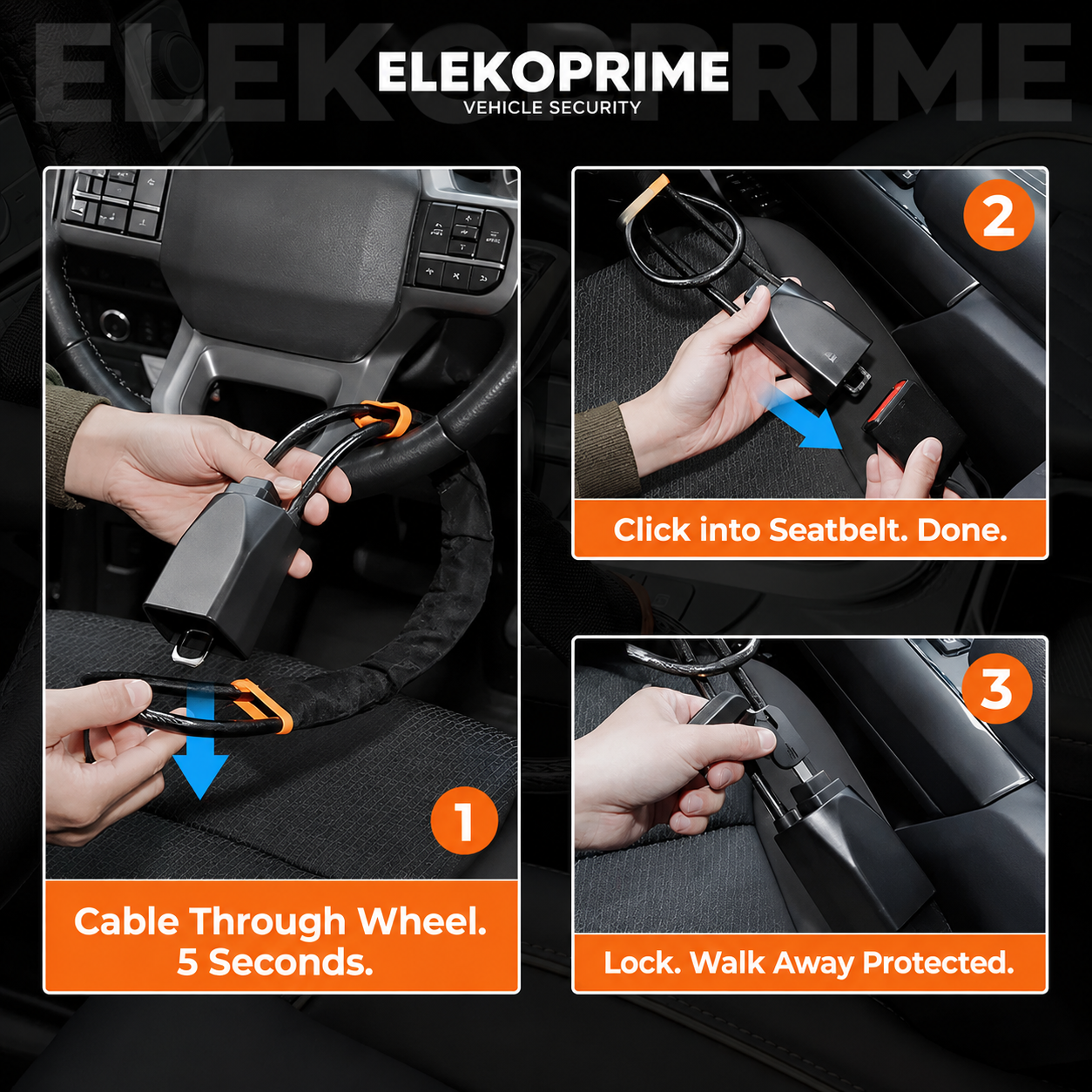 ELEKOPRIME

ELEKOPRIME
VEHICLE SECURITY

1
Cable Through Wheel. 5 Seconds.

2
Click into Seatbelt. Done.

3
Lock. Walk Away Protected.